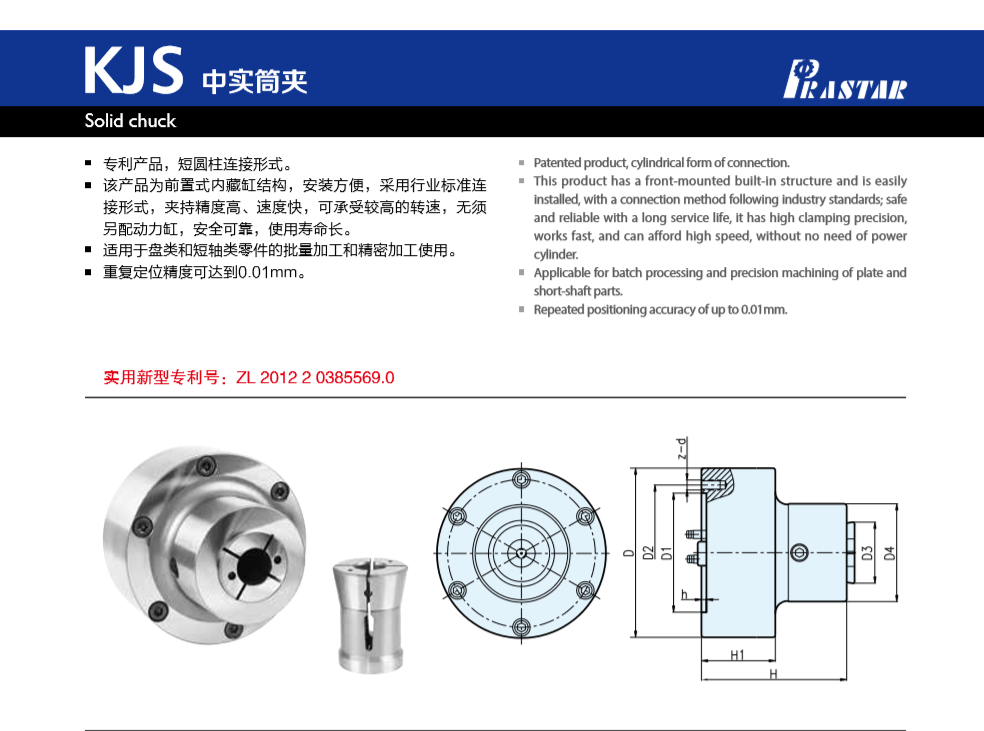 KJS 中实筒夹

PRASTAR

Solid chuck

■ 专利产品，短圆柱连接形式。
■ 该产品为前置式内藏缸结构，安装方便，采用行业标准连接形式，夹持精度高、速度快，可承受较高的转速，无须另配动力缸，安全可靠，使用寿命长。
■ 适用于盘类和短轴类零件的批量加工和精密加工使用。
■ 重复定位精度可达到0.01mm。

■ Patented product, cylindrical form of connection.
■ This product has a front-mounted built-in structure and is easily installed, with a connection method following industry standards; safe and reliable with a long service life, it has high clamping precision, works fast, and can afford high speed, without no need of power cylinder.
■ Applicable for batch processing and precision machining of plate and short-shaft parts.
■ Repeated positioning accuracy of up to 0.01mm.

实用新型专利号：ZL 2012 2 0385569.0

z-d
D
D2
D1
h
D3
D4
H1
H